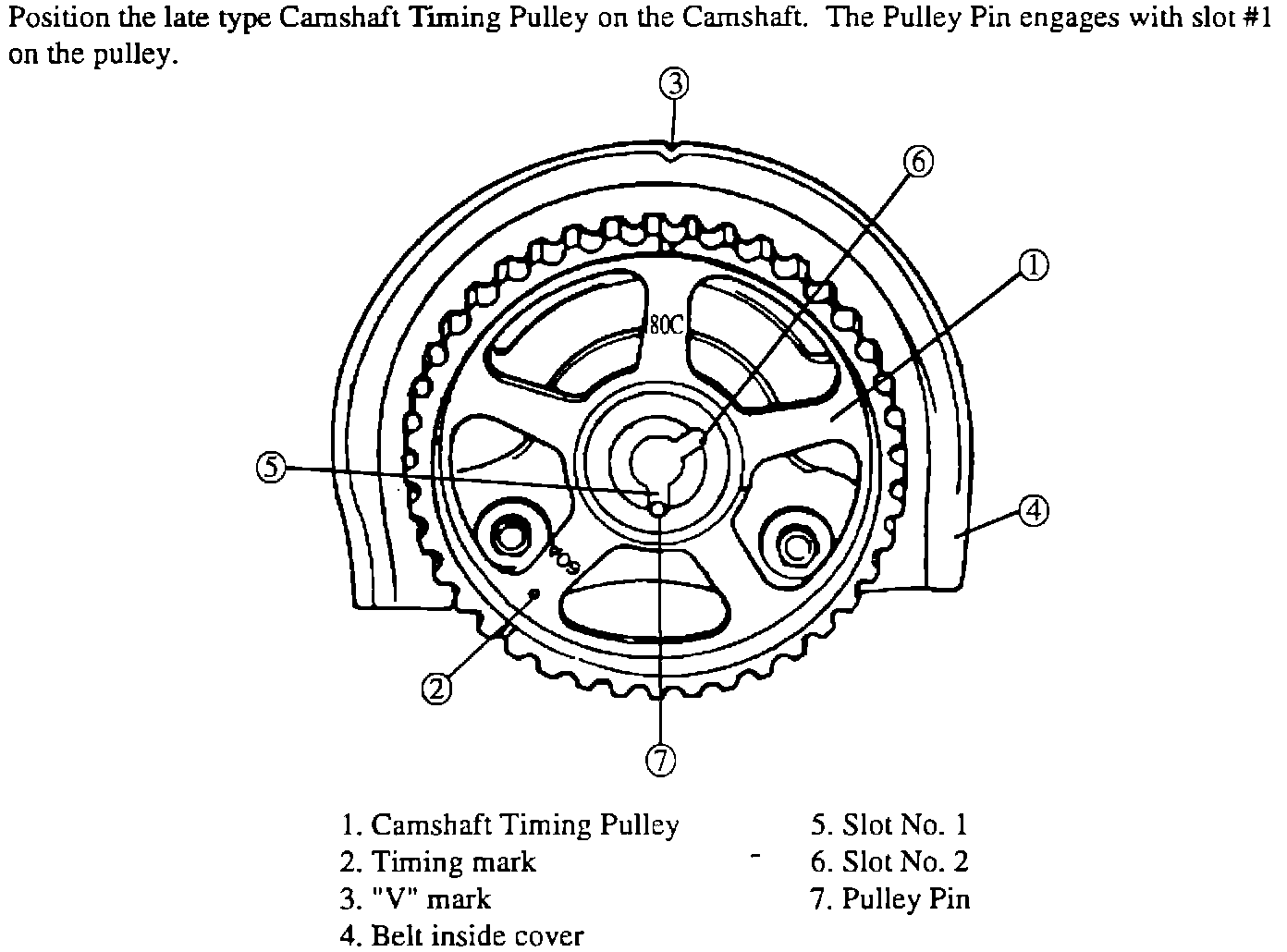 Position the late type Camshaft Timing Pulley on the Camshaft. The Pulley Pin engages with slot #1 on the pulley.

③
⑥
①
80C
⑤
④
60A
②
⑦

1. Camshaft Timing Pulley
2. Timing mark
3. "V" mark
4. Belt inside cover

5. Slot No. 1
6. Slot No. 2
7. Pulley Pin