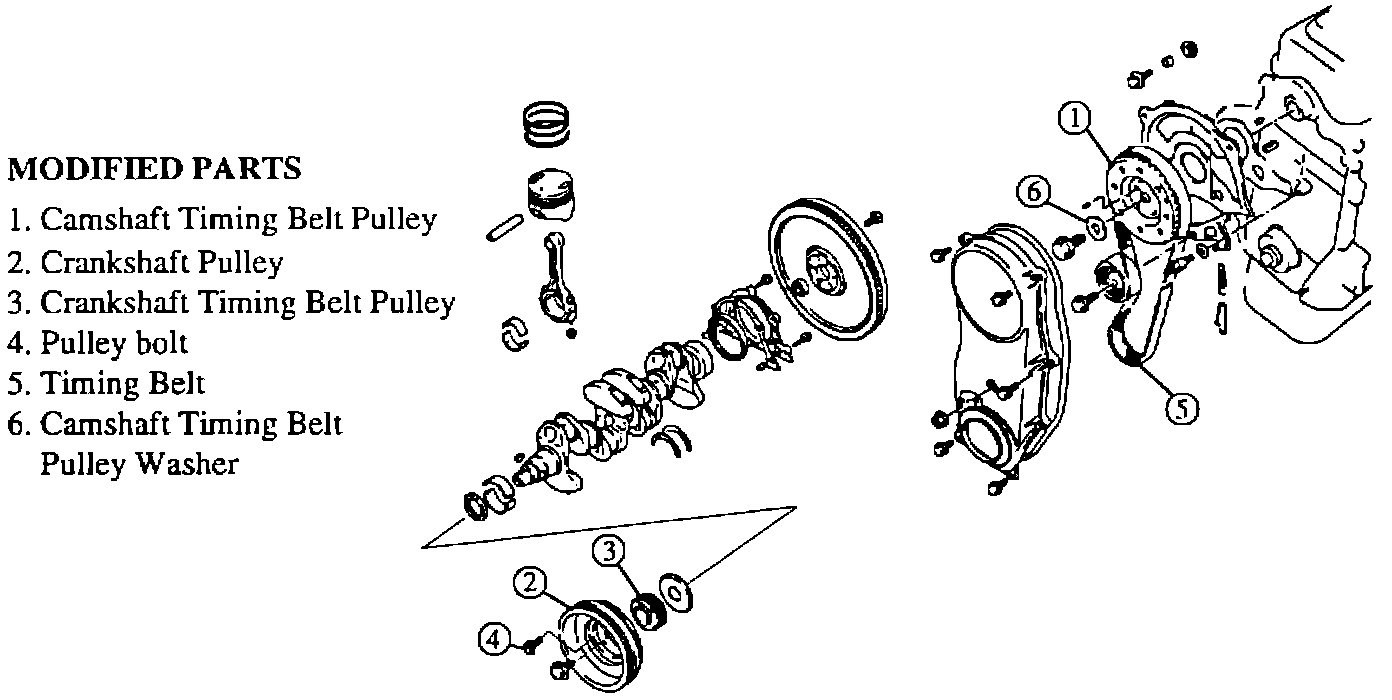 MODIFIED PARTS
1. Camshaft Timing Belt Pulley
2. Crankshaft Pulley
3. Crankshaft Timing Belt Pulley
4. Pulley bolt
5. Timing Belt
6. Camshaft Timing Belt Pulley Washer

1
6
5
3
2
4