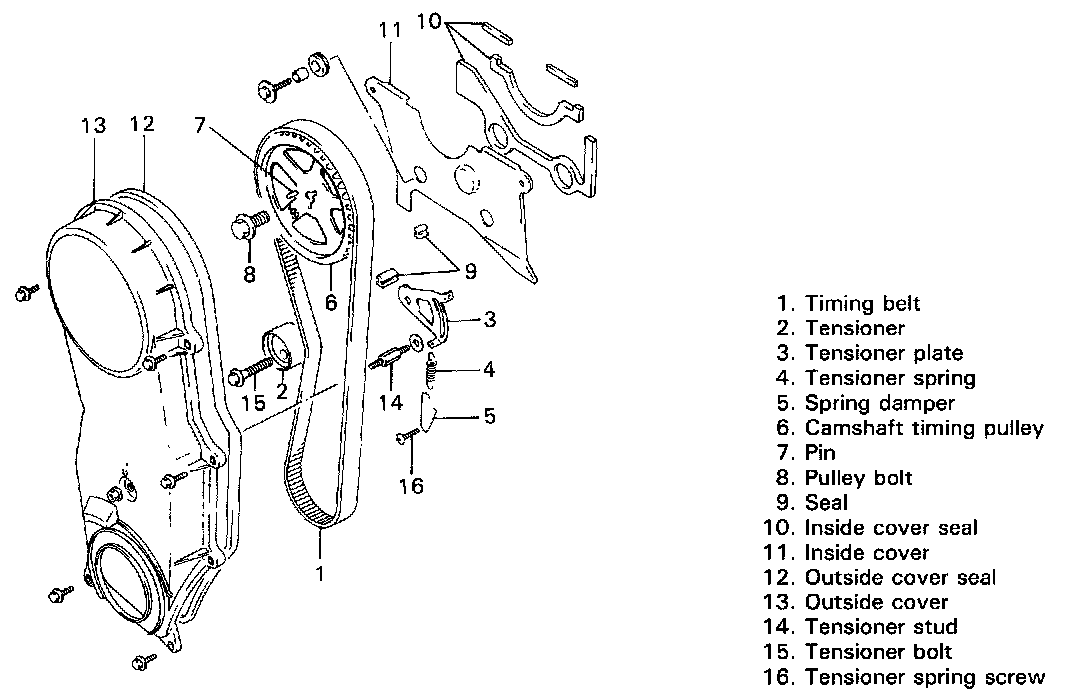 11
10
13
12
7
8
6
9
3
4
15
2
14
5
16
1

1. Timing belt
2. Tensioner
3. Tensioner plate
4. Tensioner spring
5. Spring damper
6. Camshaft timing pulley
7. Pin
8. Pulley bolt
9. Seal
10. Inside cover seal
11. Inside cover
12. Outside cover seal
13. Outside cover
14. Tensioner stud
15. Tensioner bolt
16. Tensioner spring screw