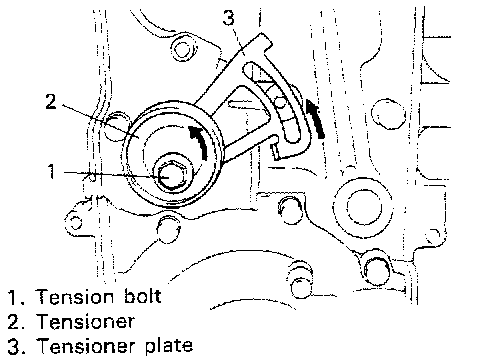 3
2
1
1. Tension bolt
2. Tensioner
3. Tensioner plate