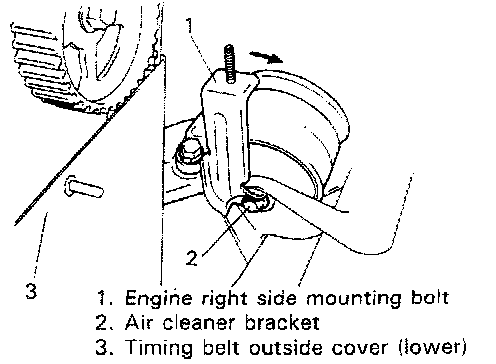 1
2
3
1. Engine right side mounting bolt
2. Air cleaner bracket
3. Timing belt outside cover (lower)