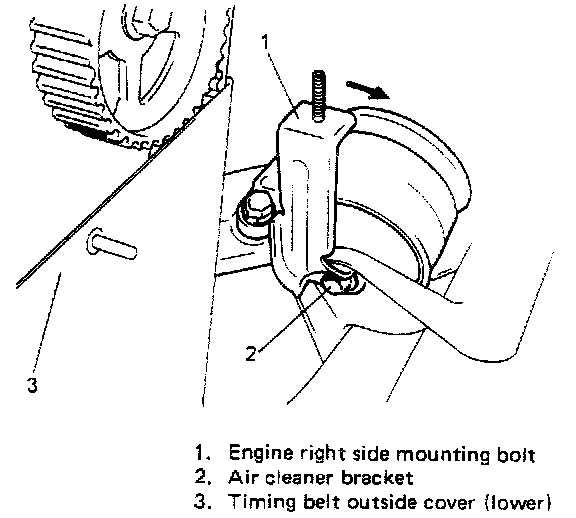 1

2

3

1. Engine right side mounting bolt
2. Air cleaner bracket
3. Timing belt outside cover (lower)