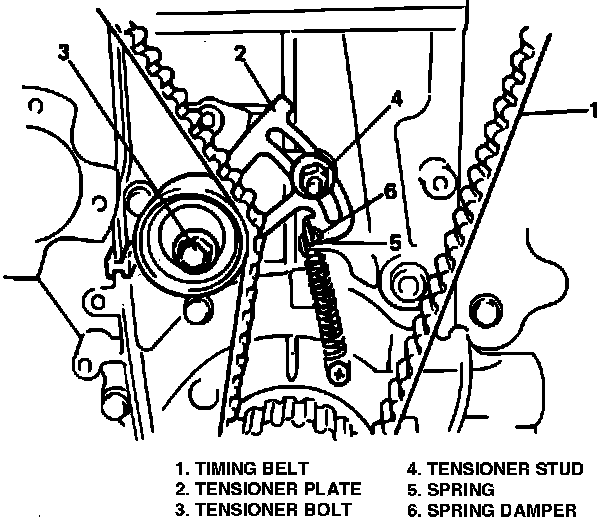 3
2
4
1
6
5

1. TIMING BELT
2. TENSIONER PLATE
3. TENSIONER BOLT
4. TENSIONER STUD
5. SPRING
6. SPRING DAMPER