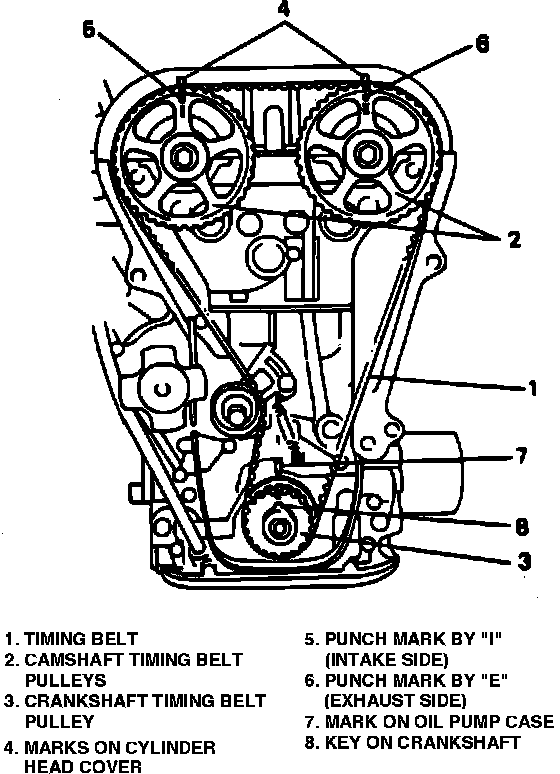 4
5
6
2
1
7
8
3

1. TIMING BELT
2. CAMSHAFT TIMING BELT PULLEYS
3. CRANKSHAFT TIMING BELT PULLEY
4. MARKS ON CYLINDER HEAD COVER

5. PUNCH MARK BY "I" (INTAKE SIDE)
6. PUNCH MARK BY "E" (EXHAUST SIDE)
7. MARK ON OIL PUMP CASE
8. KEY ON CRANKSHAFT