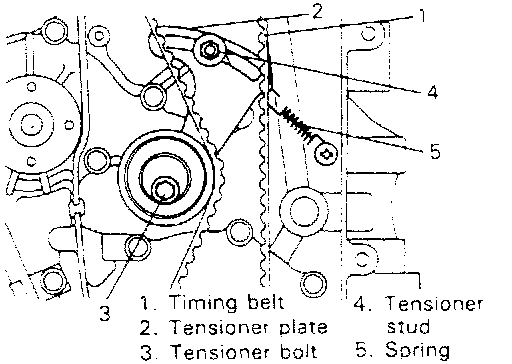 2
1
4
5
3

1. Timing belt
2. Tensioner plate
3. Tensioner bolt

4. Tensioner stud
5. Spring