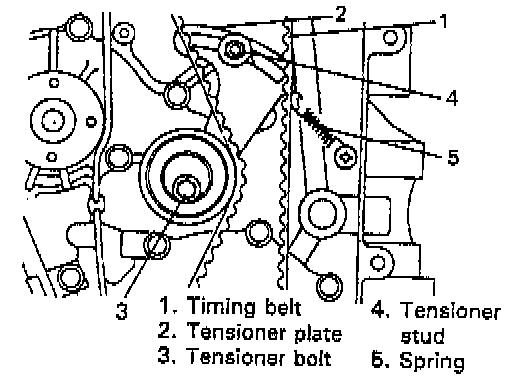 2
1
4
5
3

1. Timing belt
2. Tensioner plate
3. Tensioner bolt

4. Tensioner stud
5. Spring