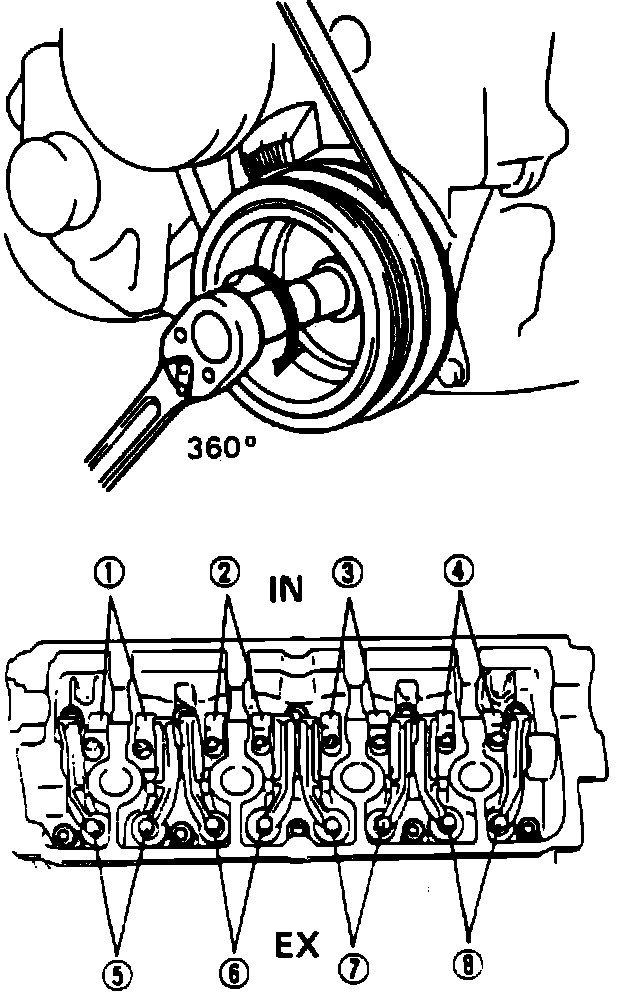 360°

①
②
IN
③
④

⑤
⑥
EX
⑦
⑧