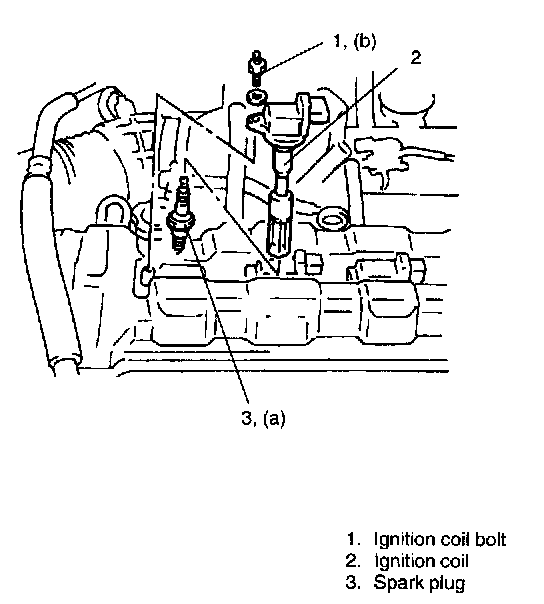 1, (b)
2
3, (a)

1. Ignition coil bolt
2. Ignition coil
3. Spark plug