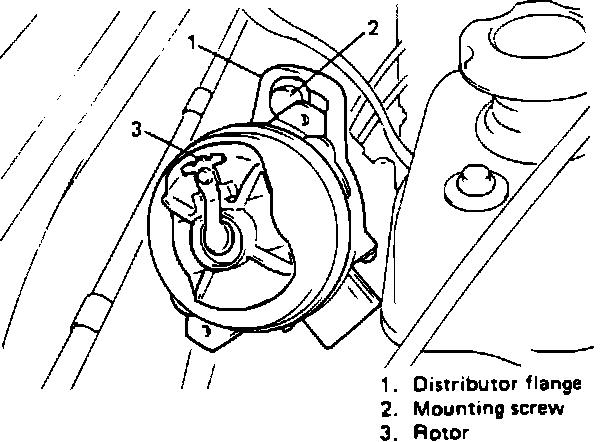 1
2
3

1. Distributor flange
2. Mounting screw
3. Rotor