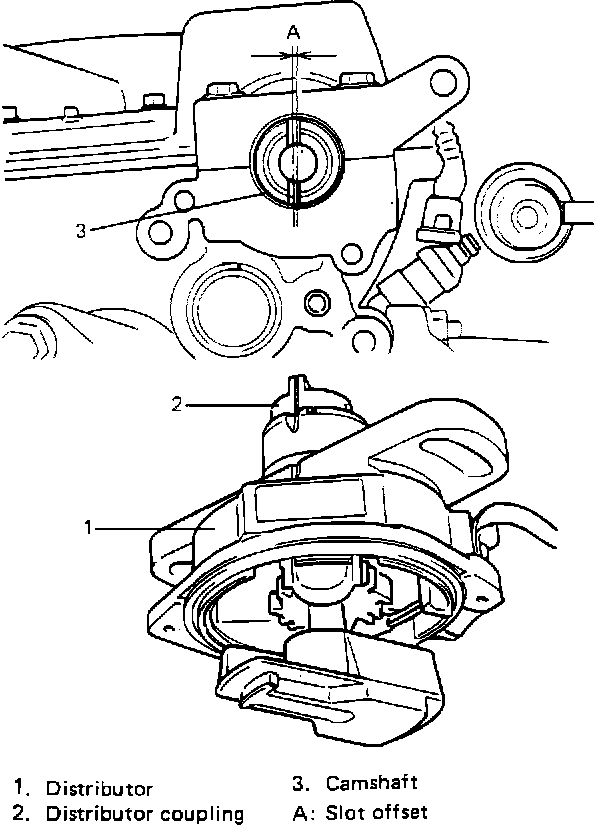 A

3

2

1

1. Distributor
2. Distributor coupling

3. Camshaft
A: Slot offset