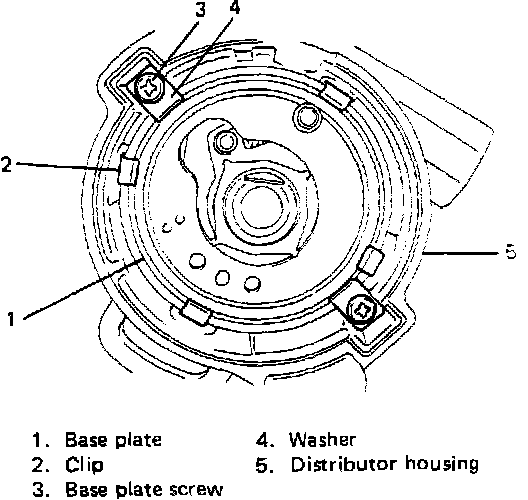 3
4
2
5
1

1. Base plate
2. Clip
3. Base plate screw

4. Washer
5. Distributor housing