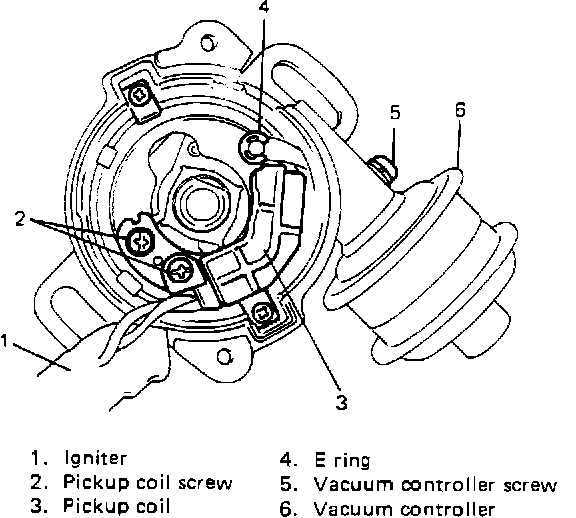 4
5
6
2
1
3

1. Igniter
2. Pickup coil screw
3. Pickup coil

4. E ring
5. Vacuum controller screw
6. Vacuum controller