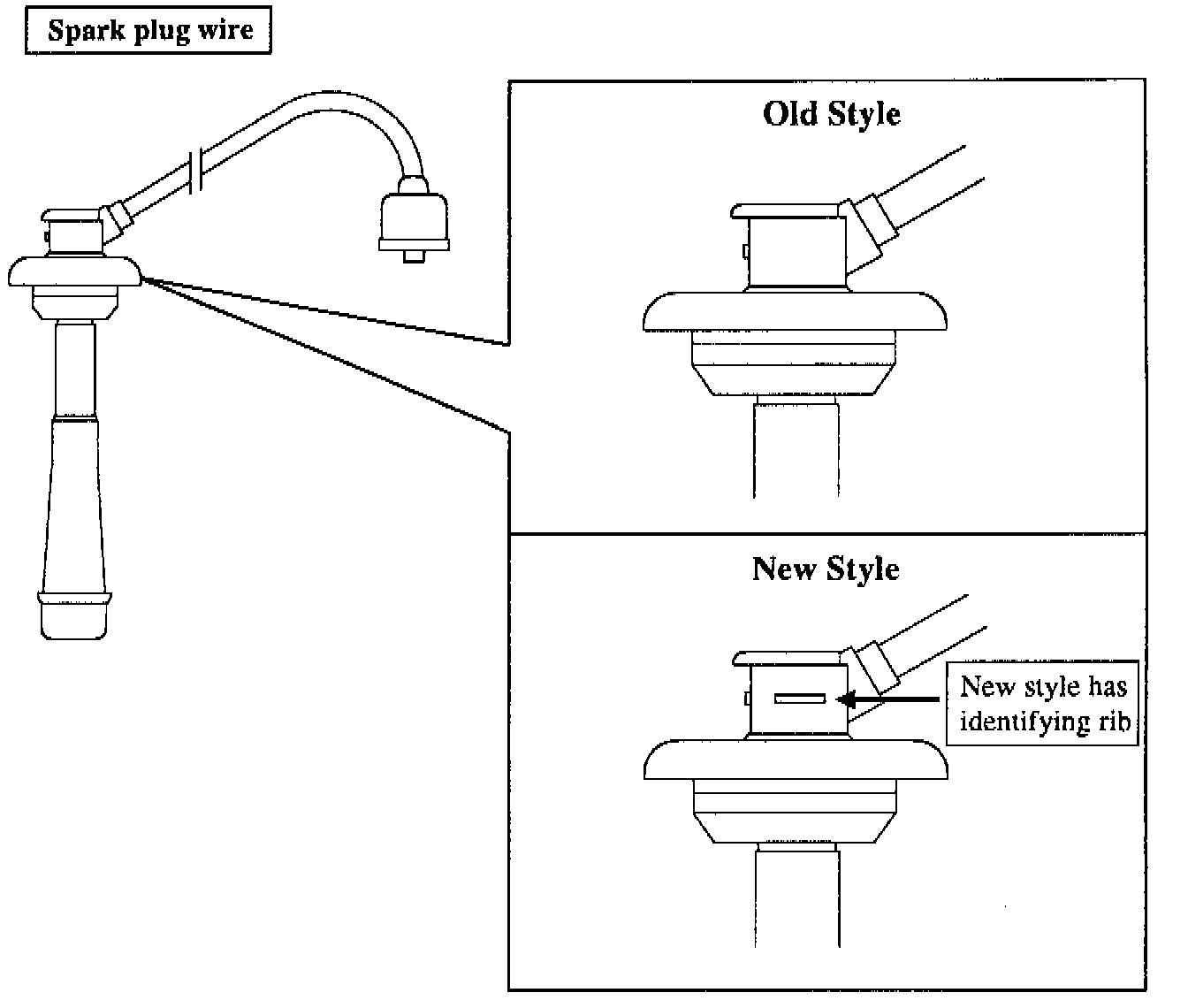 Spark plug wire

Old Style

New Style

New style has identifying rib