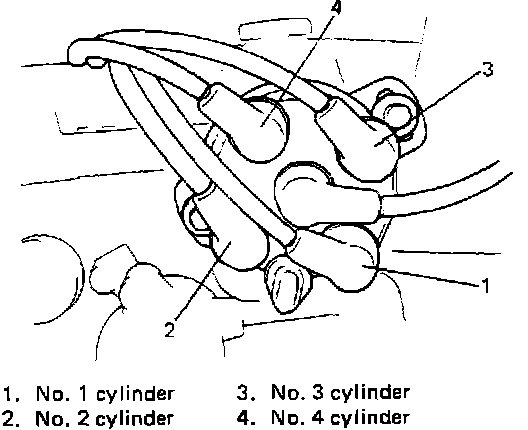 4
3
1
2

1. No. 1 cylinder
2. No. 2 cylinder

3. No. 3 cylinder
4. No. 4 cylinder