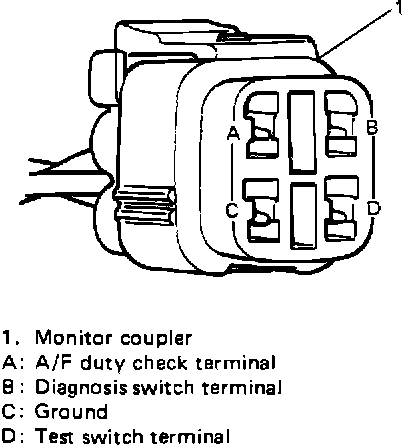 1
A
B
C
D

1. Monitor coupler
A: A/F duty check terminal
B: Diagnosis switch terminal
C: Ground
D: Test switch terminal