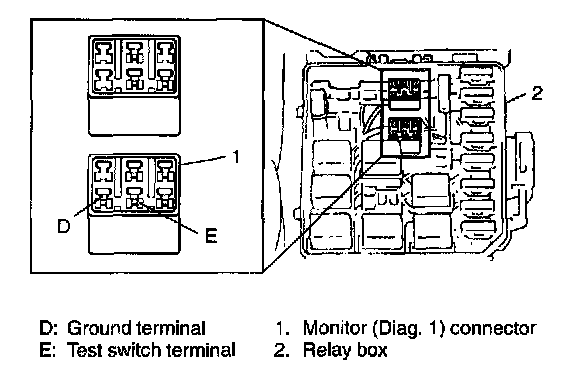 1
2
D
E

D: Ground terminal
E: Test switch terminal

1. Monitor (Diag. 1) connector
2. Relay box