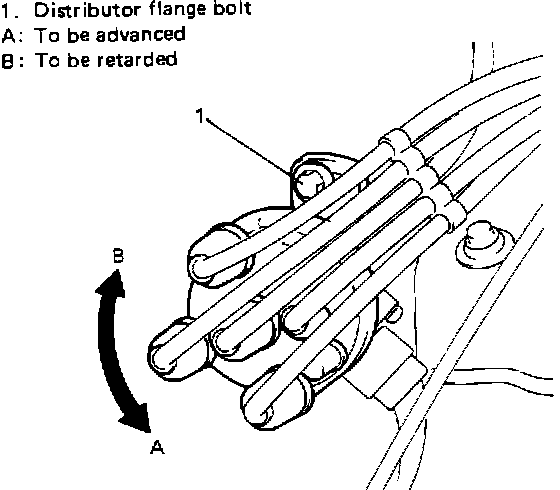 1. Distributor flange bolt
A: To be advanced
B: To be retarded

1

B

A