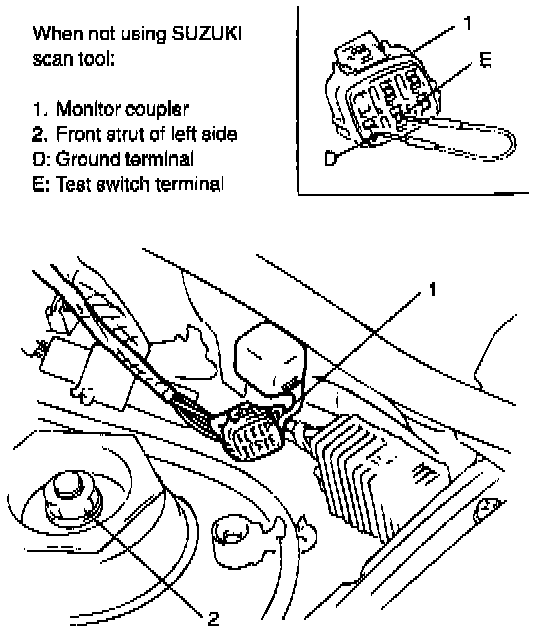 When not using SUZUKI scan tool:

1. Monitor coupler
2. Front strut of left side
D: Ground terminal
E: Test switch terminal

1
E
D

1

2