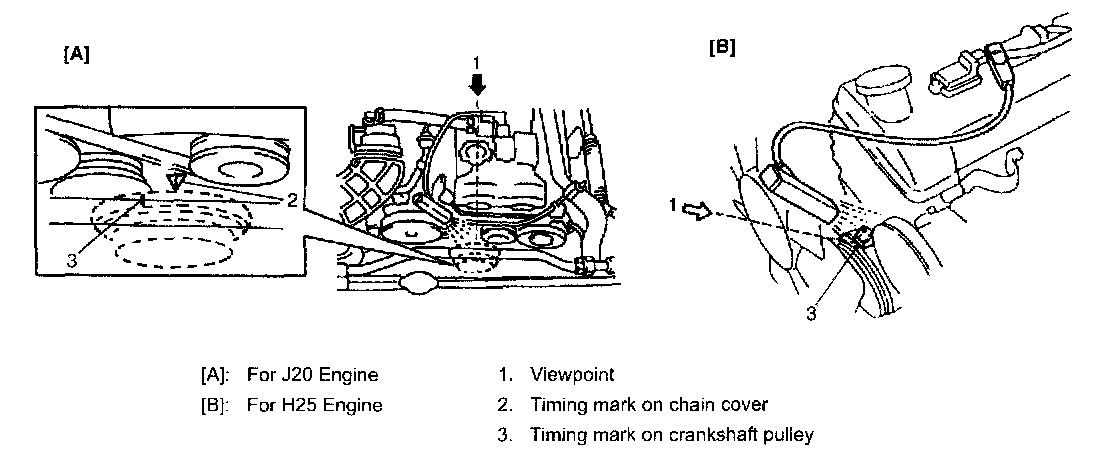 [A]

1

2

3

[B]

1

3

[A]: For J20 Engine
[B]: For H25 Engine

1. Viewpoint
2. Timing mark on chain cover
3. Timing mark on crankshaft pulley