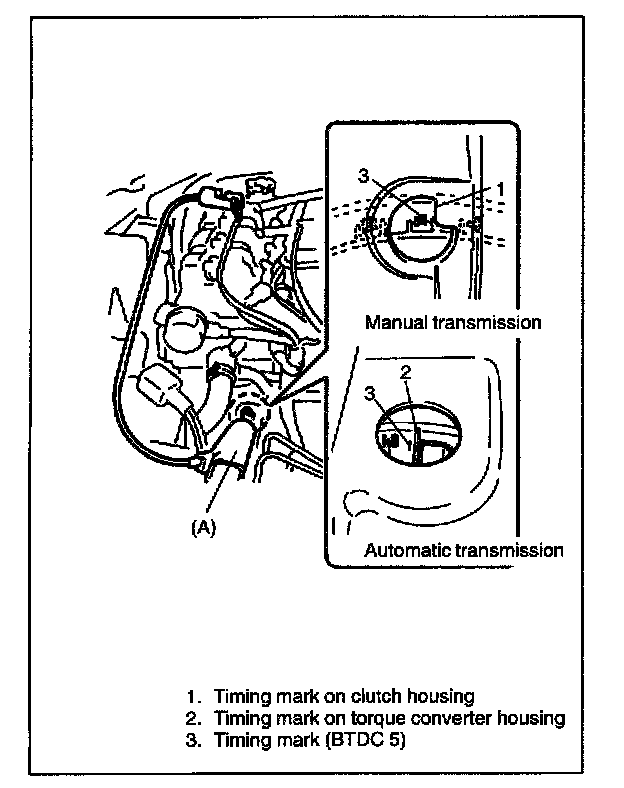 3
1
Manual transmission
2
3
(A)
Automatic transmission

1. Timing mark on clutch housing
2. Timing mark on torque converter housing
3. Timing mark (BTDC 5)