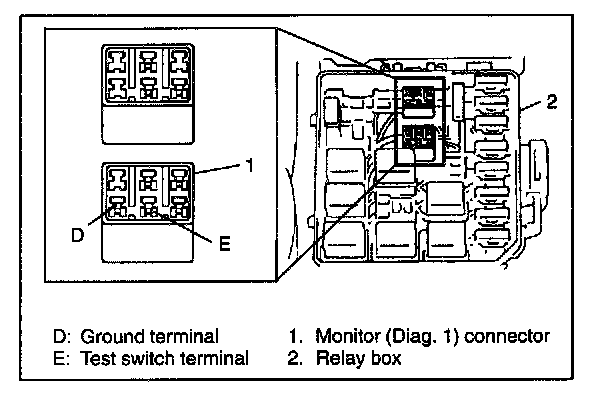 1

2

D

E

D: Ground terminal
E: Test switch terminal

1. Monitor (Diag. 1) connector
2. Relay box