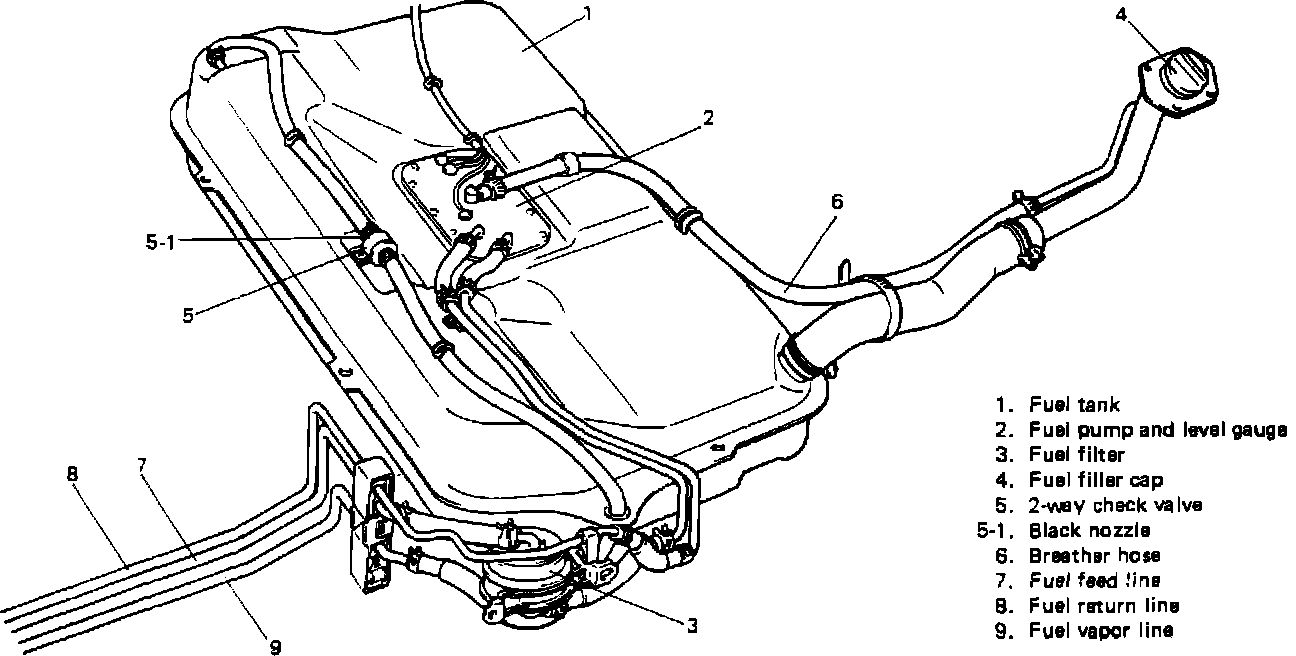 1
4
2
6
5-1
5
8
7
9
3

1. Fuel tank
2. Fuel pump and level gauge
3. Fuel filter
4. Fuel filler cap
5. 2-way check valve
5-1. Black nozzle
6. Breather hose
7. Fuel feed line
8. Fuel return line
9. Fuel vapor line