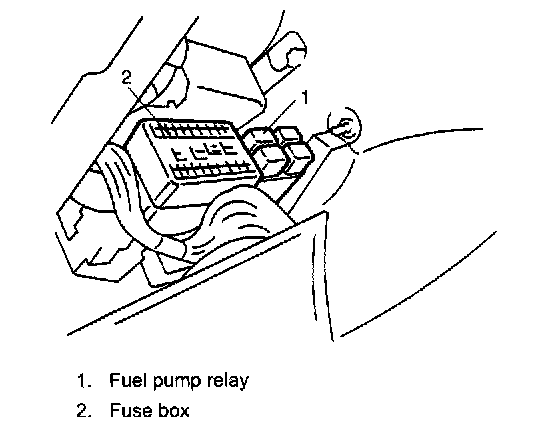 2
1

1. Fuel pump relay
2. Fuse box