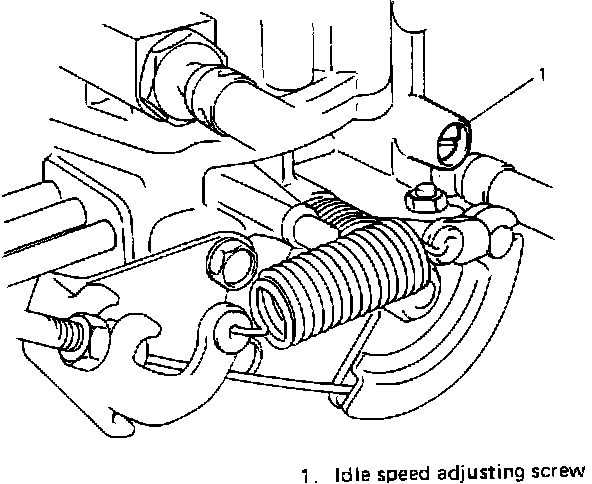 1

1. Idle speed adjusting screw