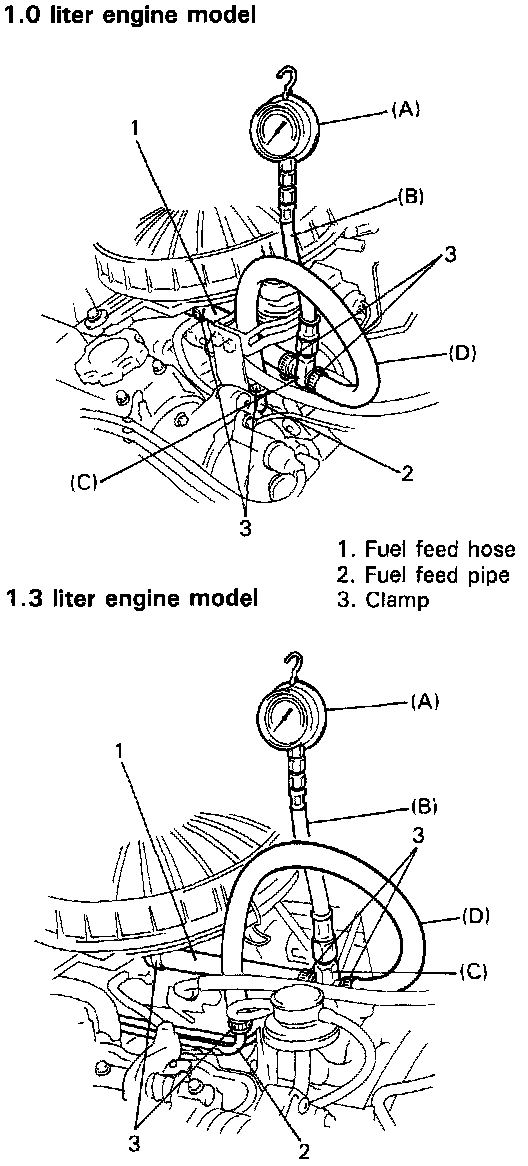 1.0 liter engine model

(A)
1
(B)
3
(D)
(C)
2
3

1. Fuel feed hose
2. Fuel feed pipe
3. Clamp

1.3 liter engine model

(A)
1
(B)
3
(D)
(C)
3
2