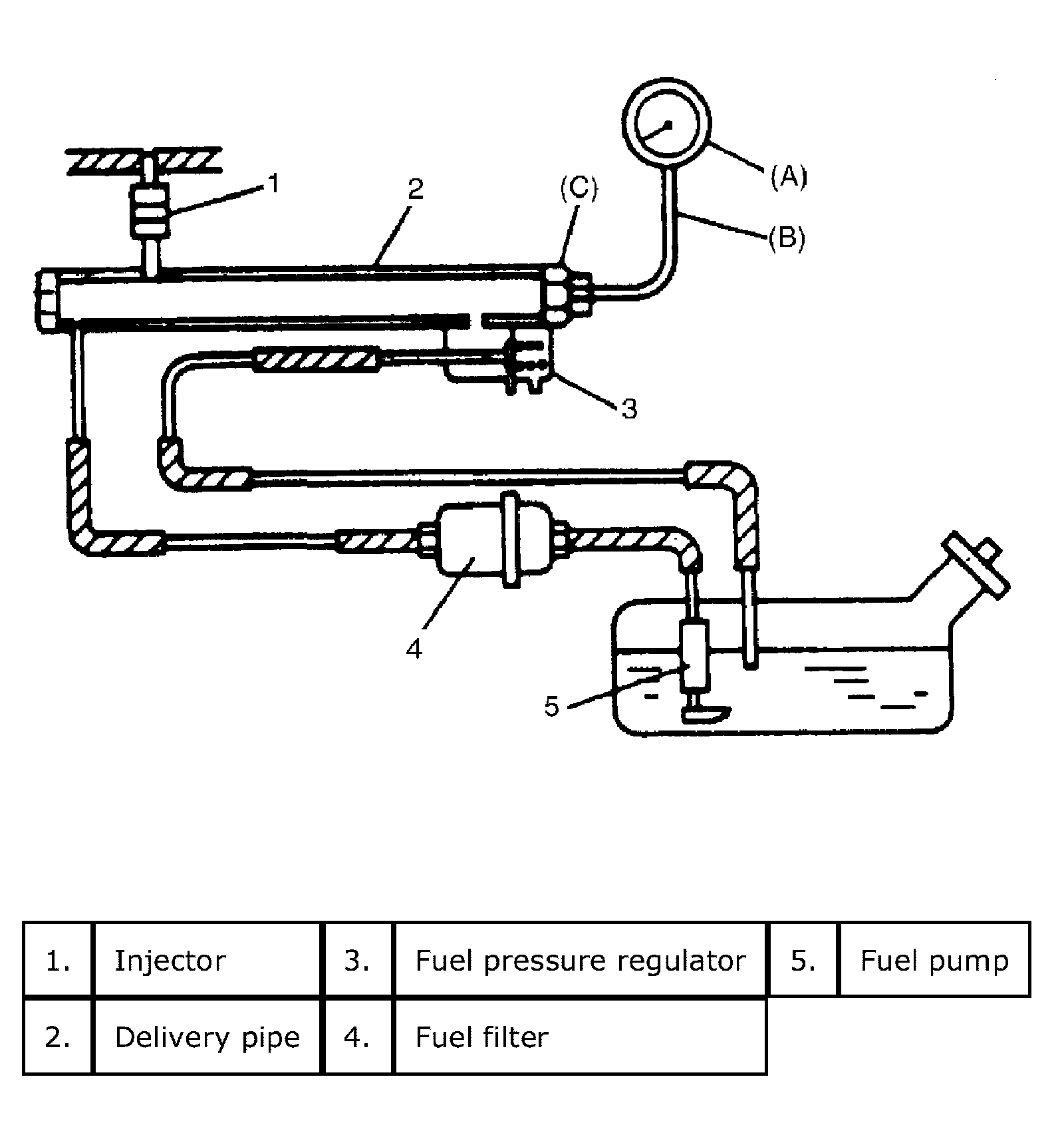 1
2
(C)
(A)
(B)
3
4
5

| 1. | Injector | 3. | Fuel pressure regulator | 5. | Fuel pump |
|---|---|---|---|---|---|
| 2. | Delivery pipe | 4. | Fuel filter | | |