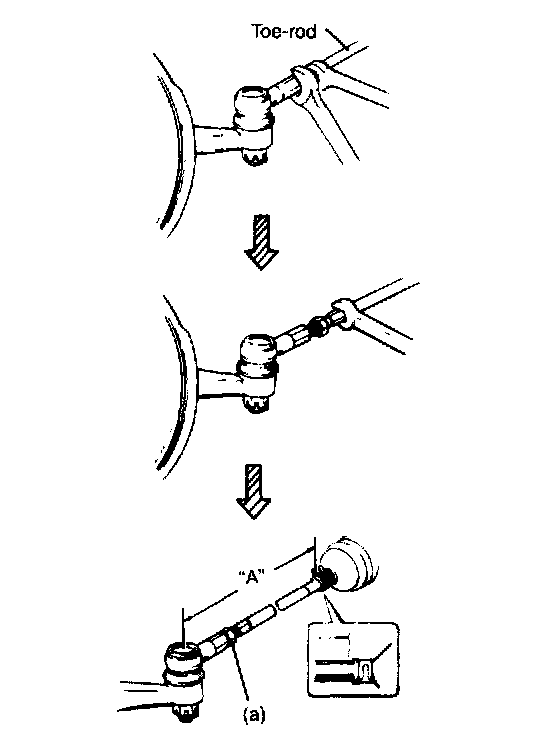 Toe-rod

"A"

(a)