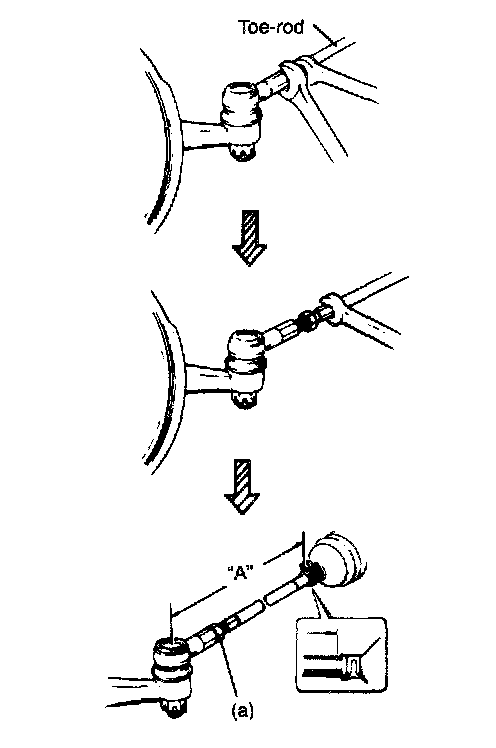 Toe-rod

"A"

(a)