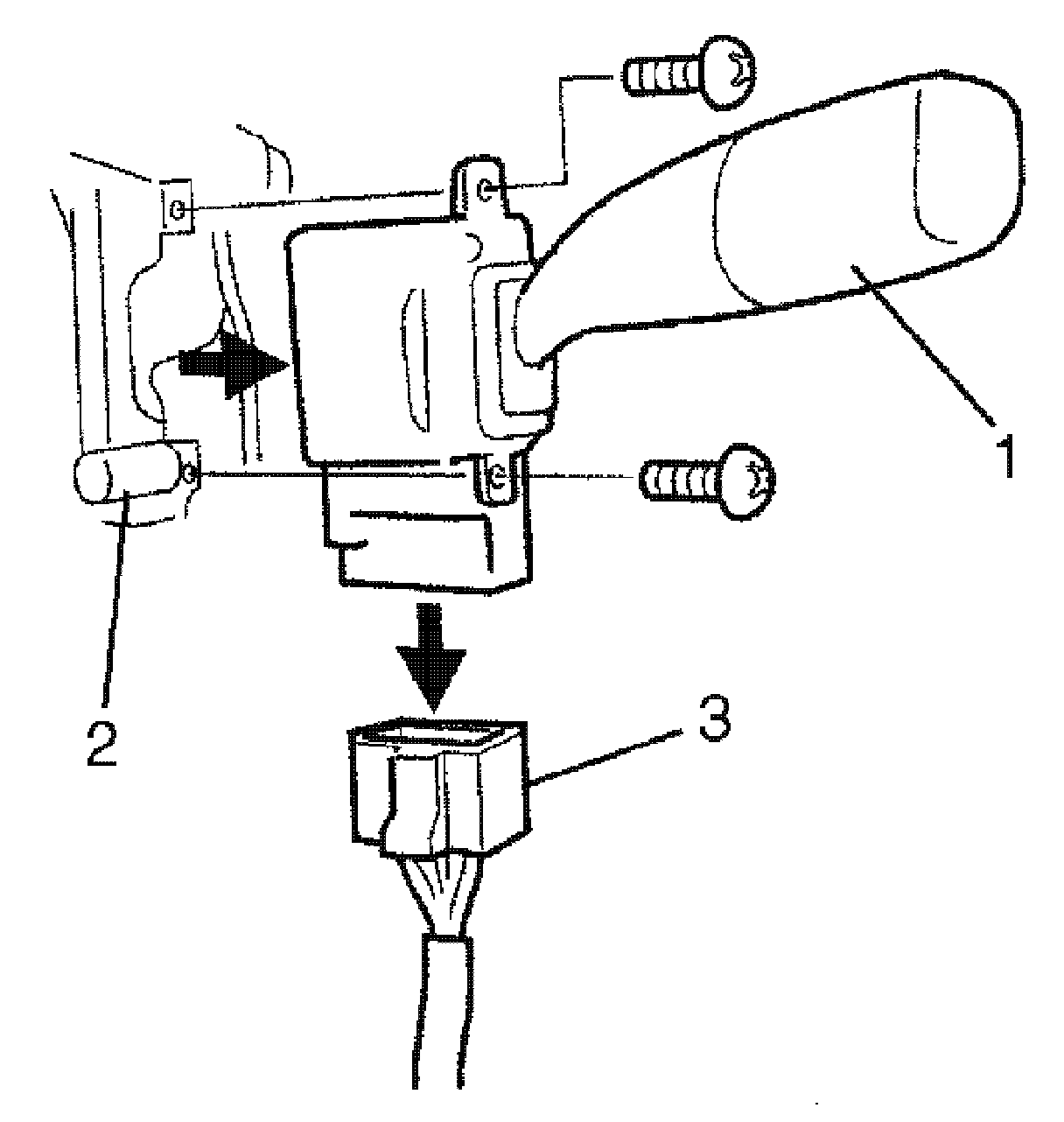 1
2
3