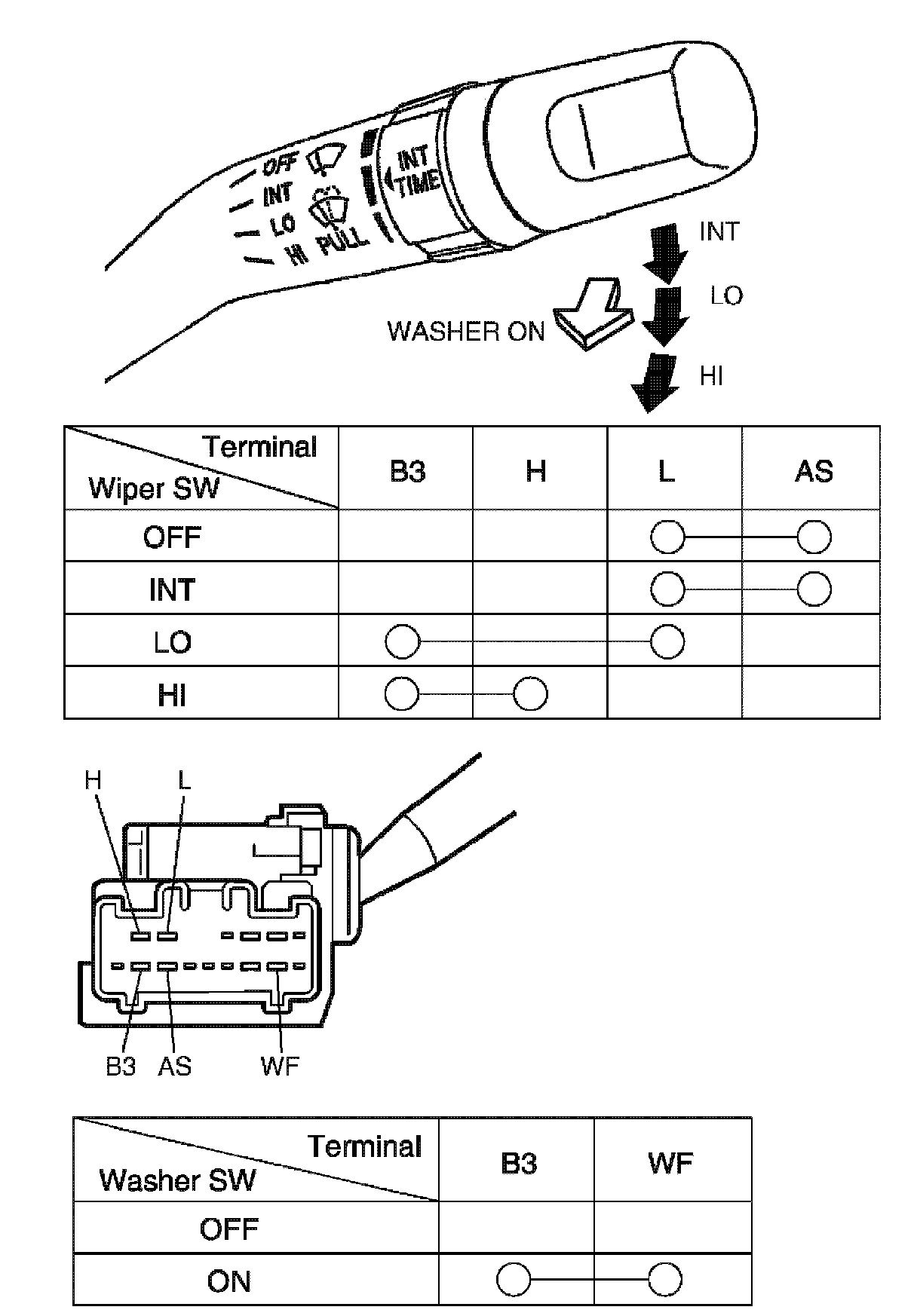 OFF
INT
LO
HI
PULL
INT TIME

INT
LO
WASHER ON
HI

| Terminal / Wiper SW | B3 | H | L | AS |
|---|---|---|---|---|
| OFF | | | ○ | ○ |
| INT | | | ○ | ○ |
| LO | ○ | | ○ | |
| HI | ○ | ○ | | |

H
L
B3
AS
WF

| Terminal / Washer SW | B3 | WF |
|---|---|---|
| OFF | | |
| ON | ○ | ○ |