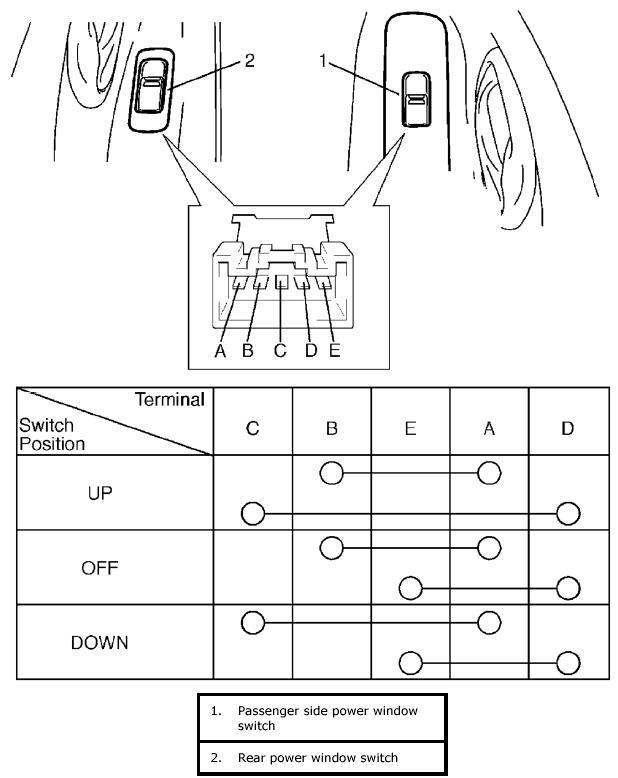 2

1

A B C D E

| Terminal / Switch Position | C | B | E | A | D |
|---|---|---|---|---|---|
| UP | | | | | |
| OFF | | | | | |
| DOWN | | | | | |

1. Passenger side power window switch

2. Rear power window switch