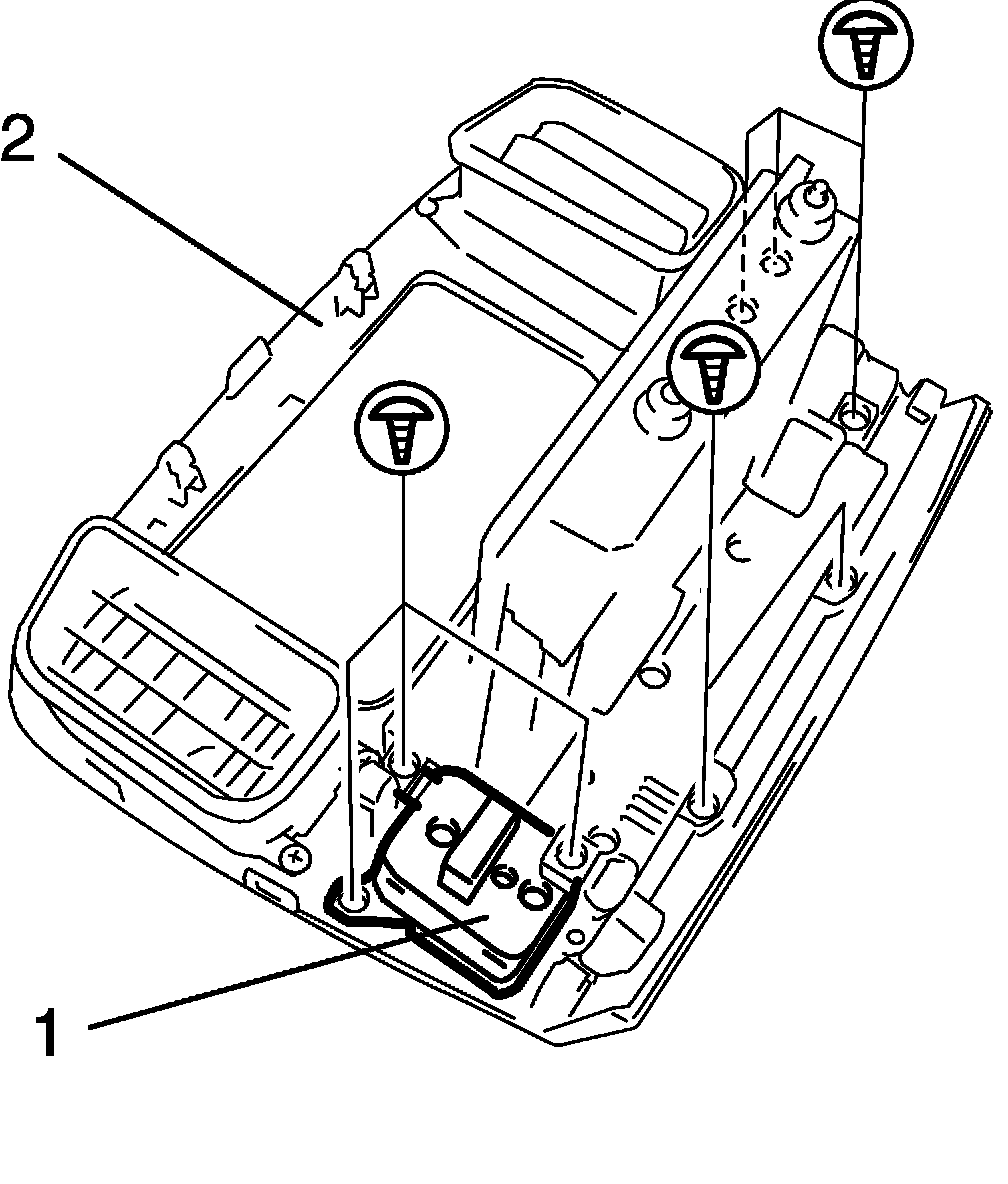 2

1