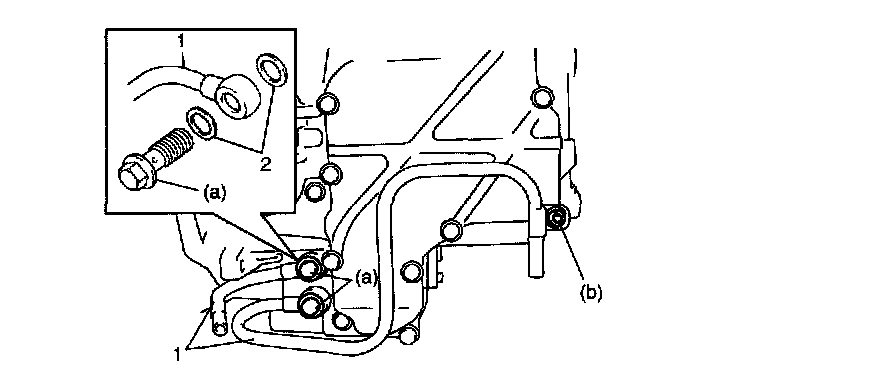 1
2
(a)
(a)
(b)
1