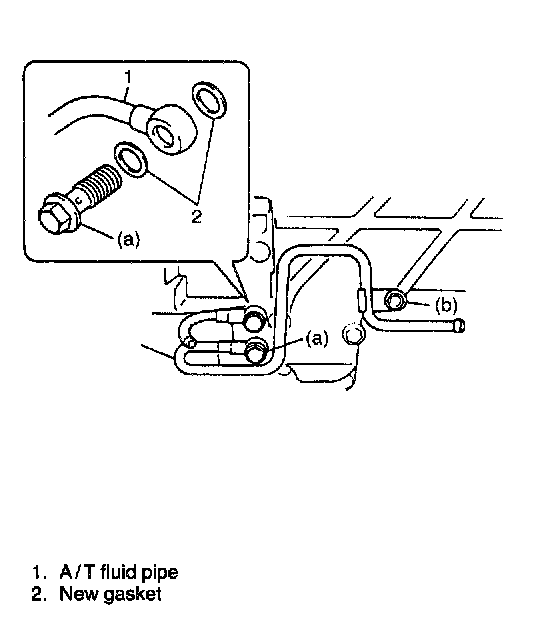 1

2

(a)

(b)

(a)

1. A / T fluid pipe
2. New gasket