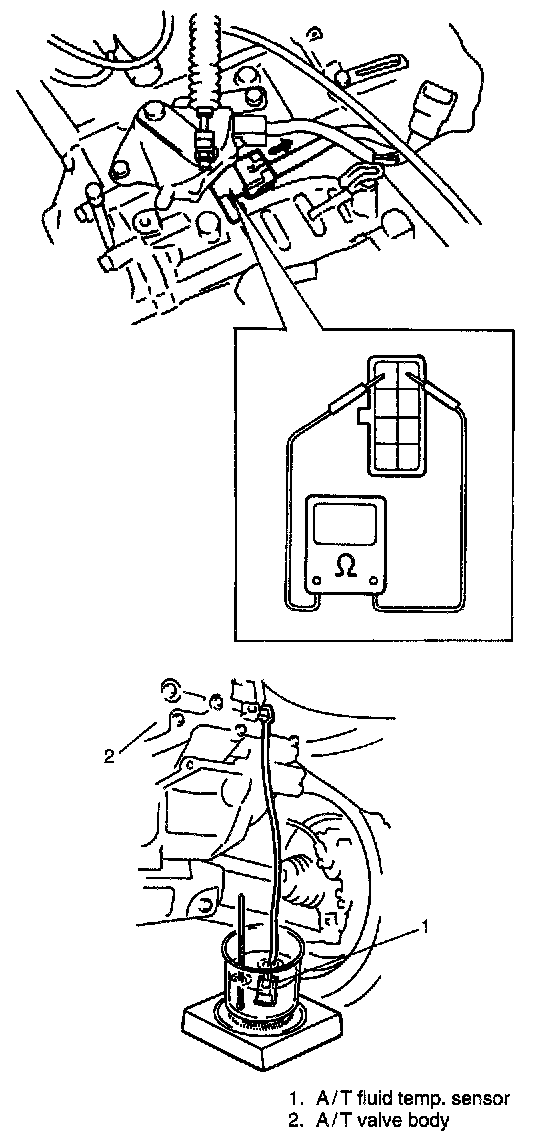 Ω

2

1

1. A/T fluid temp. sensor
2. A/T valve body