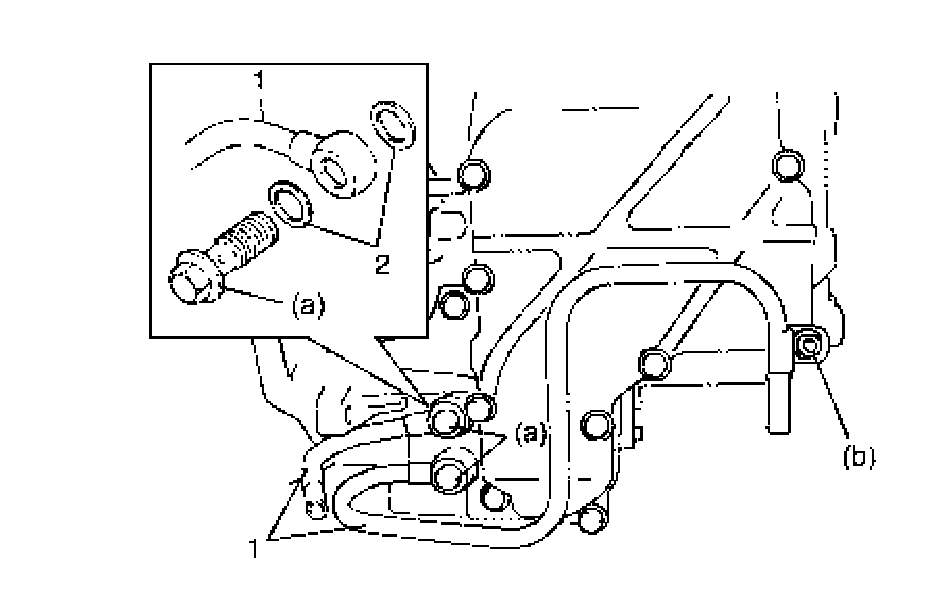 1
2
(a)
(a)
(b)
1