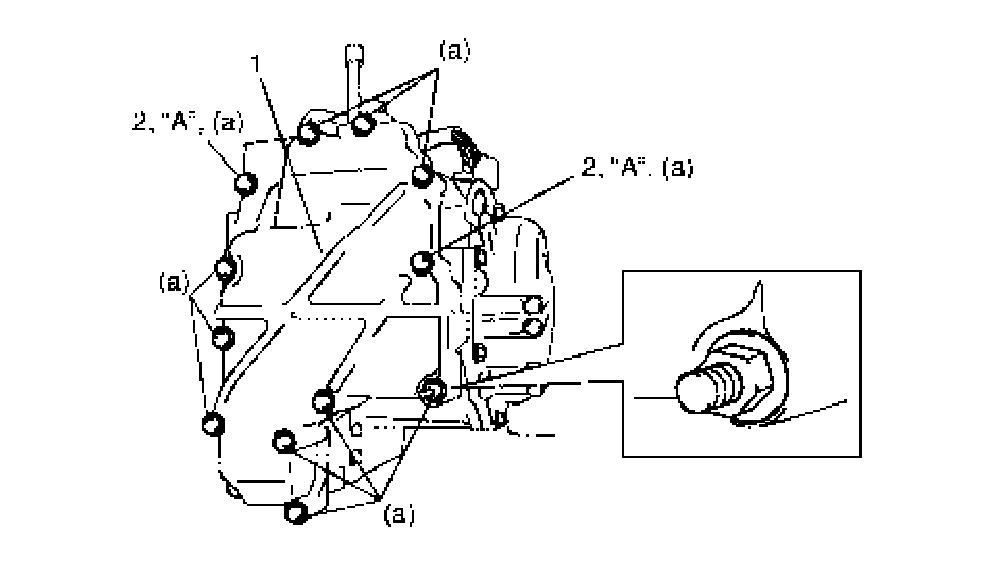 (a)
1
2, "A", (a)
2, "A", (a)
(a)
(a)