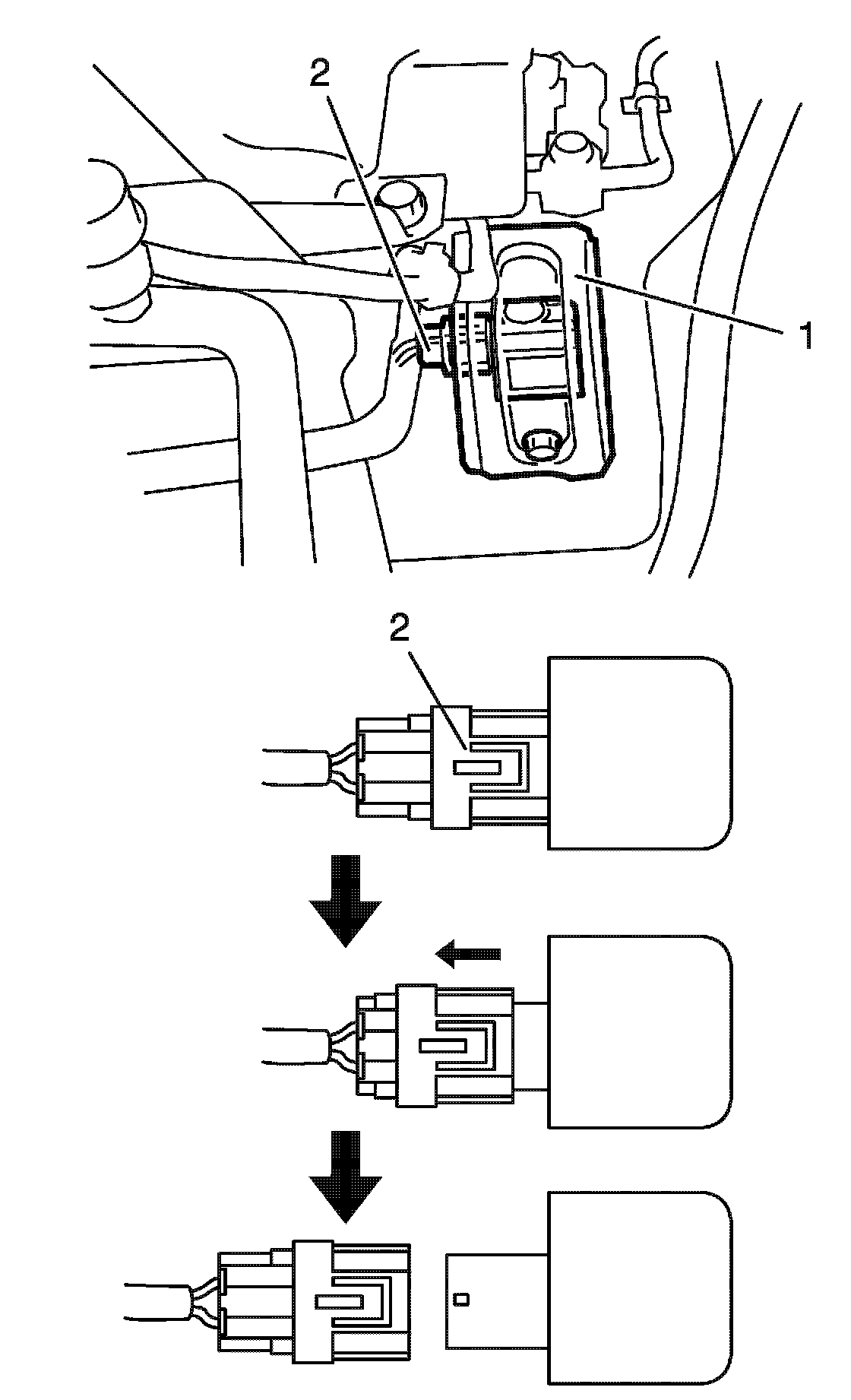 2

1

2