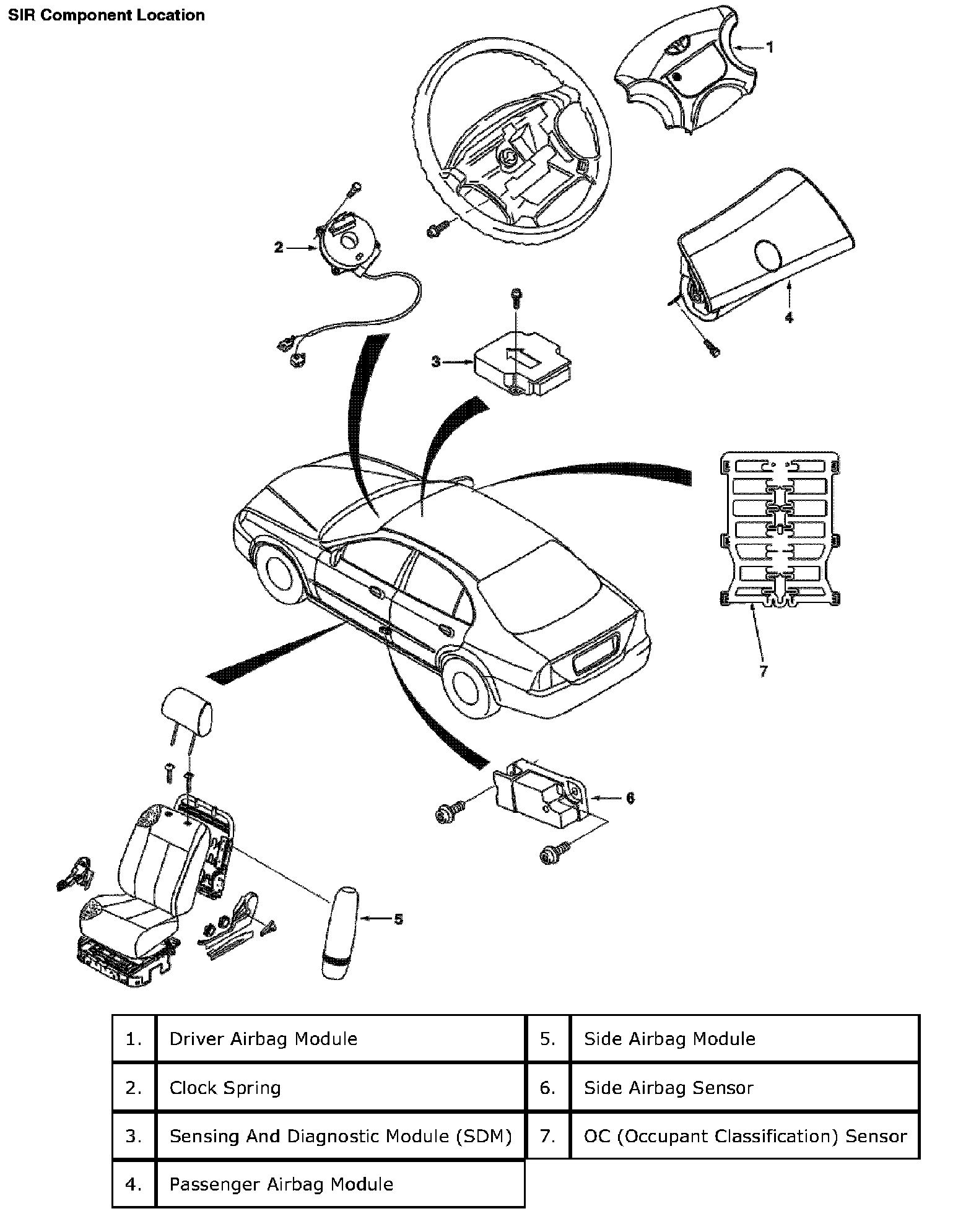 SIR Component Location

1

2

3

4

7

6

5

| 1. | Driver Airbag Module | 5. | Side Airbag Module |
|---|---|---|---|
| 2. | Clock Spring | 6. | Side Airbag Sensor |
| 3. | Sensing And Diagnostic Module (SDM) | 7. | OC (Occupant Classification) Sensor |
| 4. | Passenger Airbag Module | | |