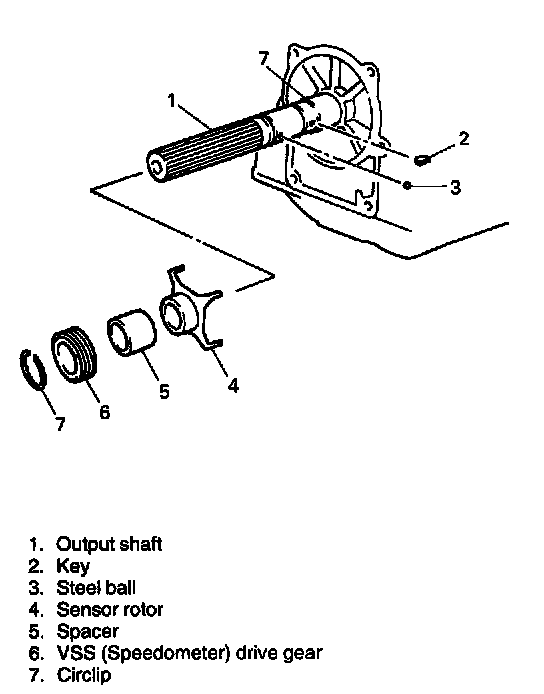 7
1
2
3
4
5
6
7

1. Output shaft
2. Key
3. Steel ball
4. Sensor rotor
5. Spacer
6. VSS (Speedometer) drive gear
7. Circlip