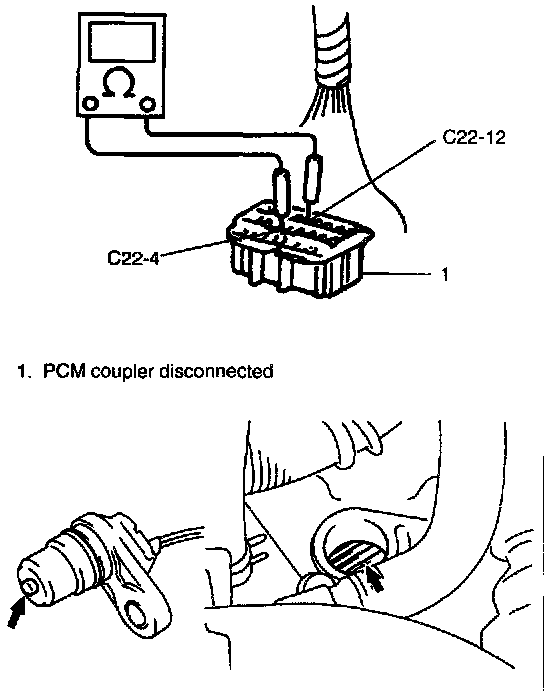 Ω

C22-12

C22-4

1

1. PCM coupler disconnected