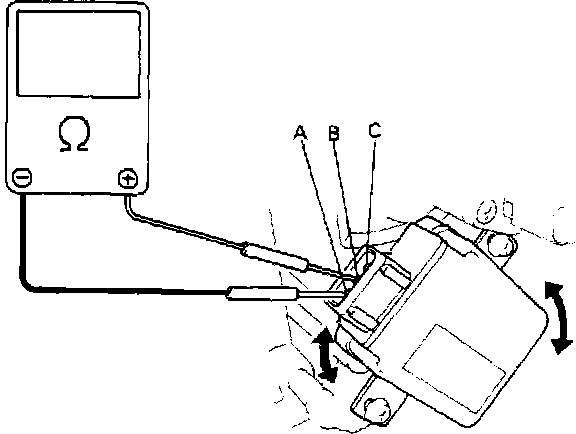 Ω
⊖ ⊕
A B C