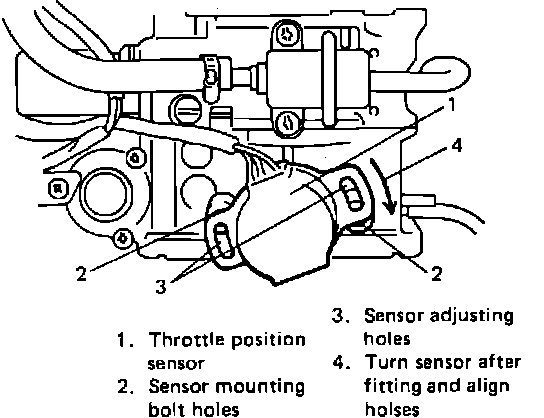 1
4
2
3
2

1. Throttle position sensor
2. Sensor mounting bolt holes

3. Sensor adjusting holes
4. Turn sensor after fitting and align holses