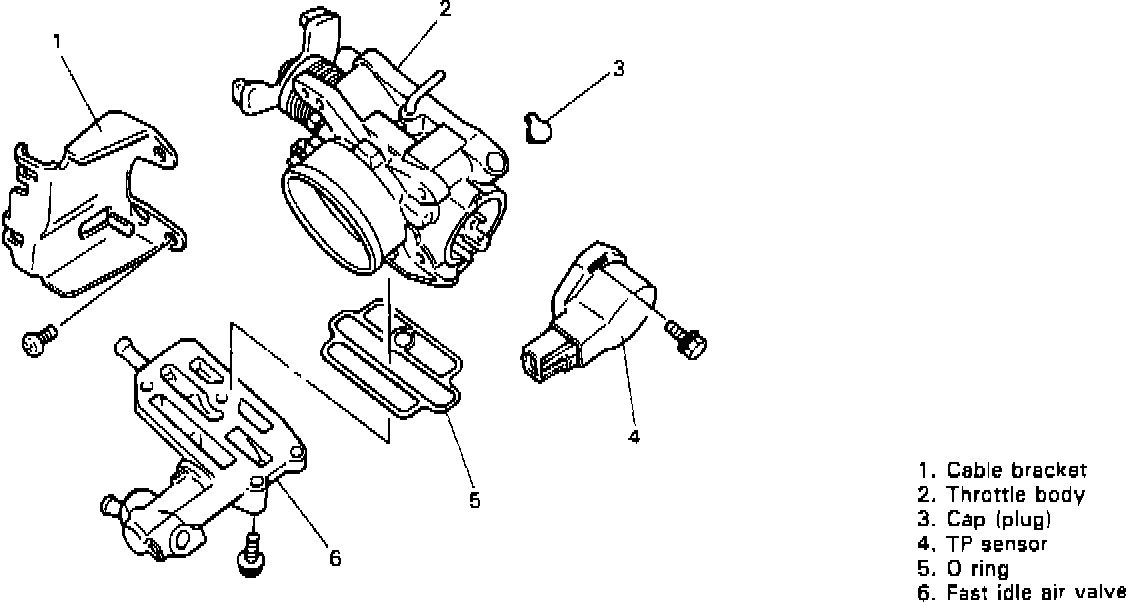 1
2
3
4
5
6

1. Cable bracket
2. Throttle body
3. Cap (plug)
4. TP sensor
5. O ring
6. Fast idle air valve