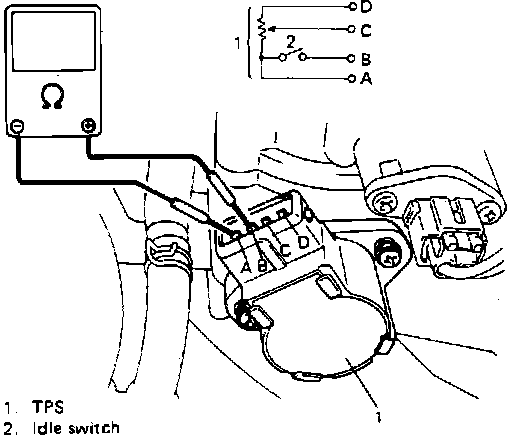 Ω
D
C
1
2
B
A
A B C D
1

1. TPS
2. Idle switch