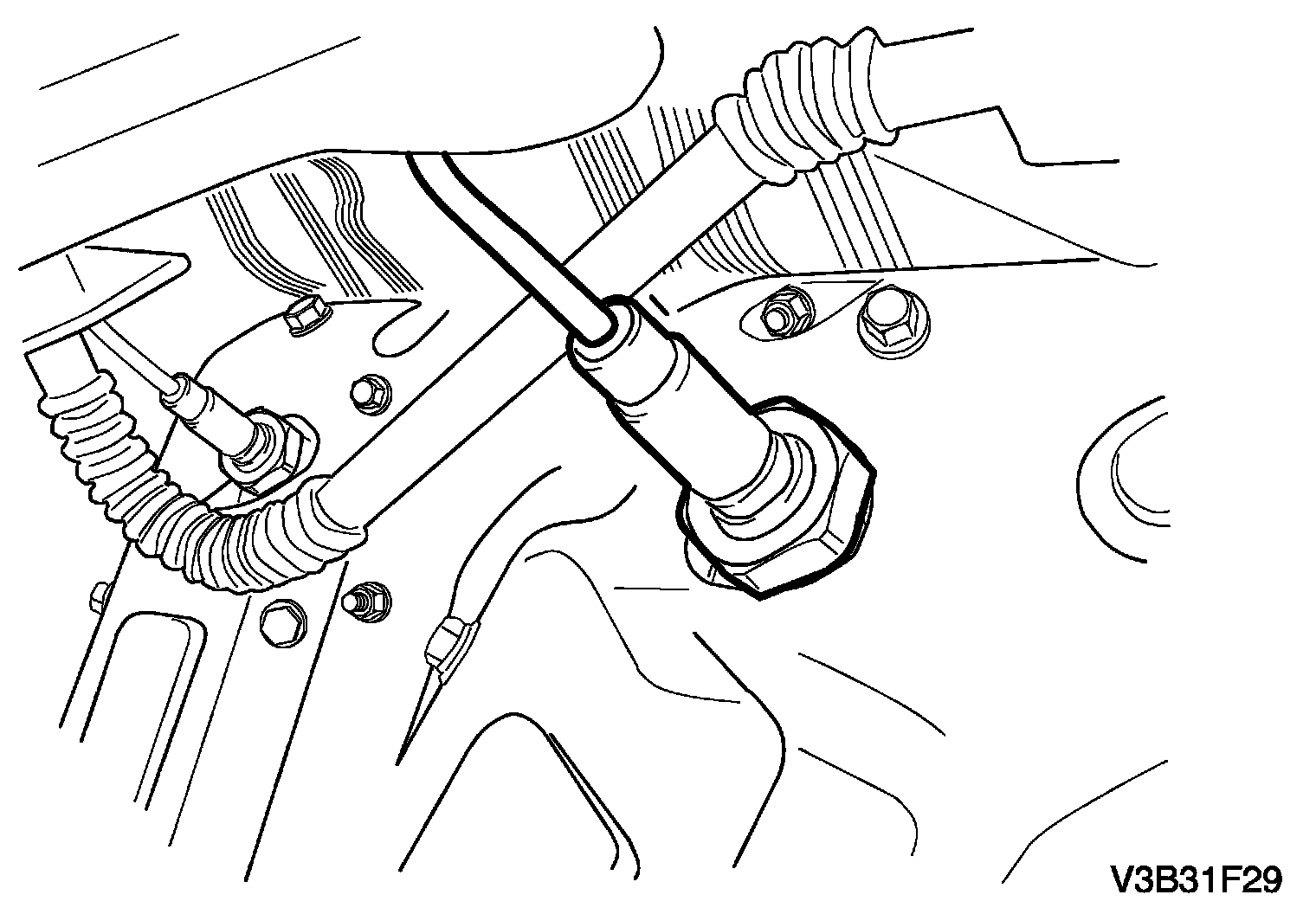 V3B31F29